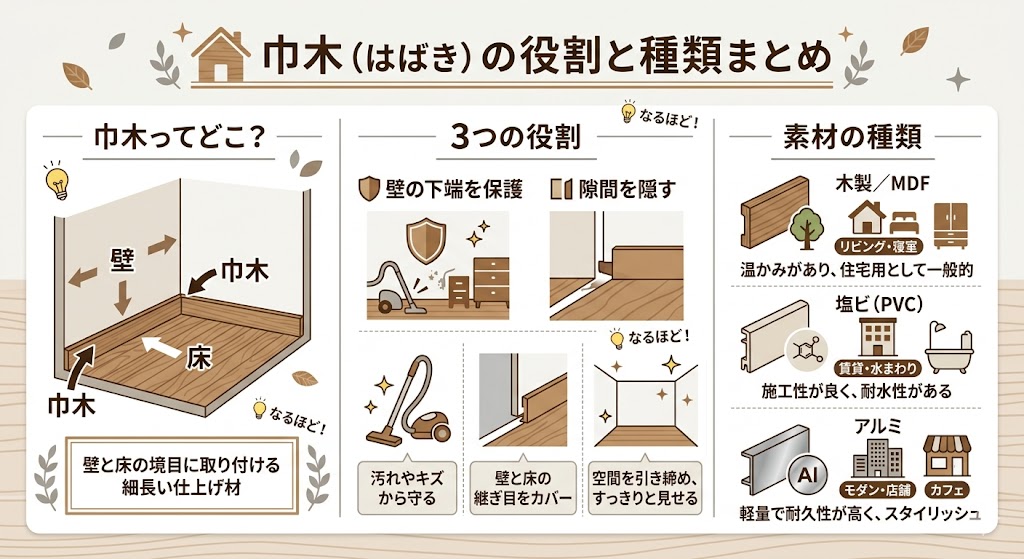 巾木（はばき）の役割と種類まとめ

巾木ってどこ？

壁

巾木

床

巾木

なるほど！

壁と床の境目に取り付ける細長い仕上げ材

3つの役割

なるほど！

壁の下端を保護

隙間を隠す

なるほど！

汚れやキズから守る

壁と床の継ぎ目をカバー

空間を引き締め、すっきりと見せる

素材の種類

木製／MDF

リビング・寝室

温かみがあり、住宅用として一般的

塩ビ（PVC）

賃貸・水まわり

施工性が良く、耐水性がある

アルミ

Al

モダン・店舗

カフェ

軽量で耐久性が高く、スタイリッシュ