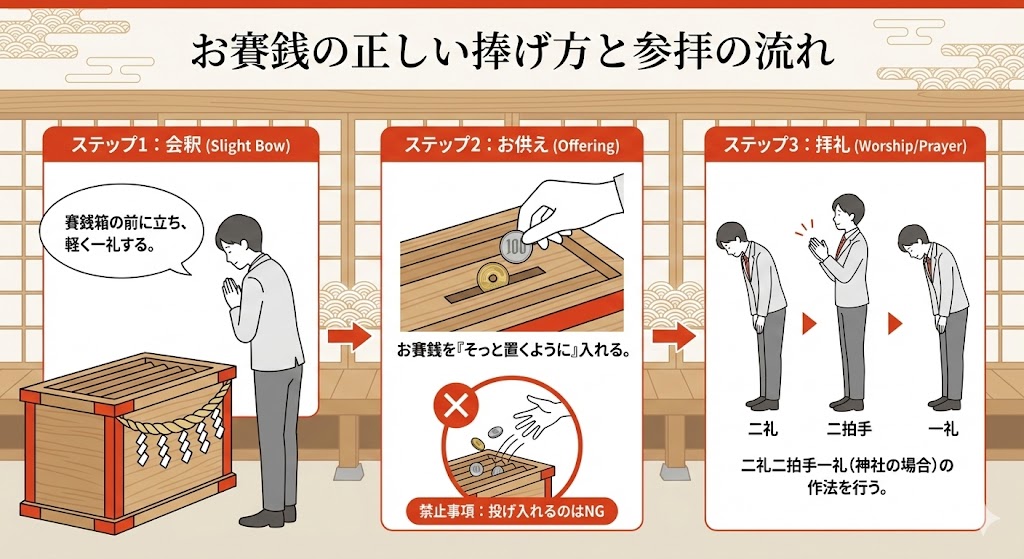 お賽銭の正しい捧げ方と参拝の流れ

ステップ1：会釈 (Slight Bow)

賽銭箱の前に立ち、軽く一礼する。

ステップ2：お供え (Offering)

100

お賽銭を『そっと置くように』入れる。

禁止事項：投げ入れるのはNG

ステップ3：拝礼 (Worship/Prayer)

二礼

二拍手

一礼

二礼二拍手一礼（神社の場合）の作法を行う。