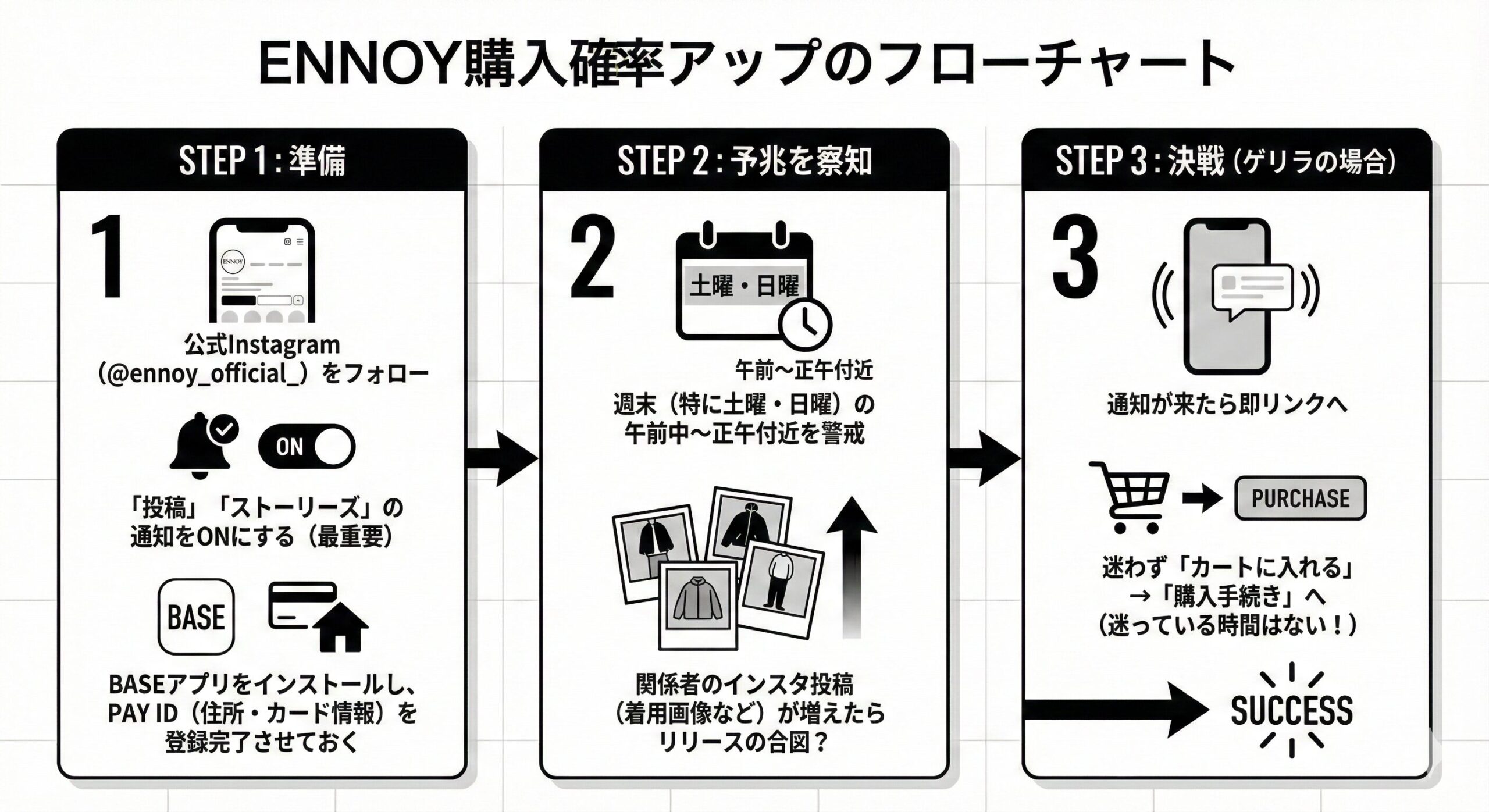 ENNOY購入確率アップのフローチャート

STEP 1：準備

1

ENNOY

公式Instagram（@ennoy_official_）をフォロー

ON

「投稿」「ストーリーズ」の通知をONにする（最重要）

BASE

BASEアプリをインストールし、PAY ID（住所・カード情報）を登録完了させておく

STEP 2：予兆を察知

2

土曜・日曜

午前〜正午付近

週末（特に土曜・日曜）の午前中〜正午付近を警戒

関係者のインスタ投稿（着用画像など）が増えたらリリースの合図？

STEP 3：決戦（ゲリラの場合）

3

通知が来たら即リンクへ

PURCHASE

迷わず「カートに入れる」→「購入手続き」へ（迷っている時間はない！）

SUCCESS